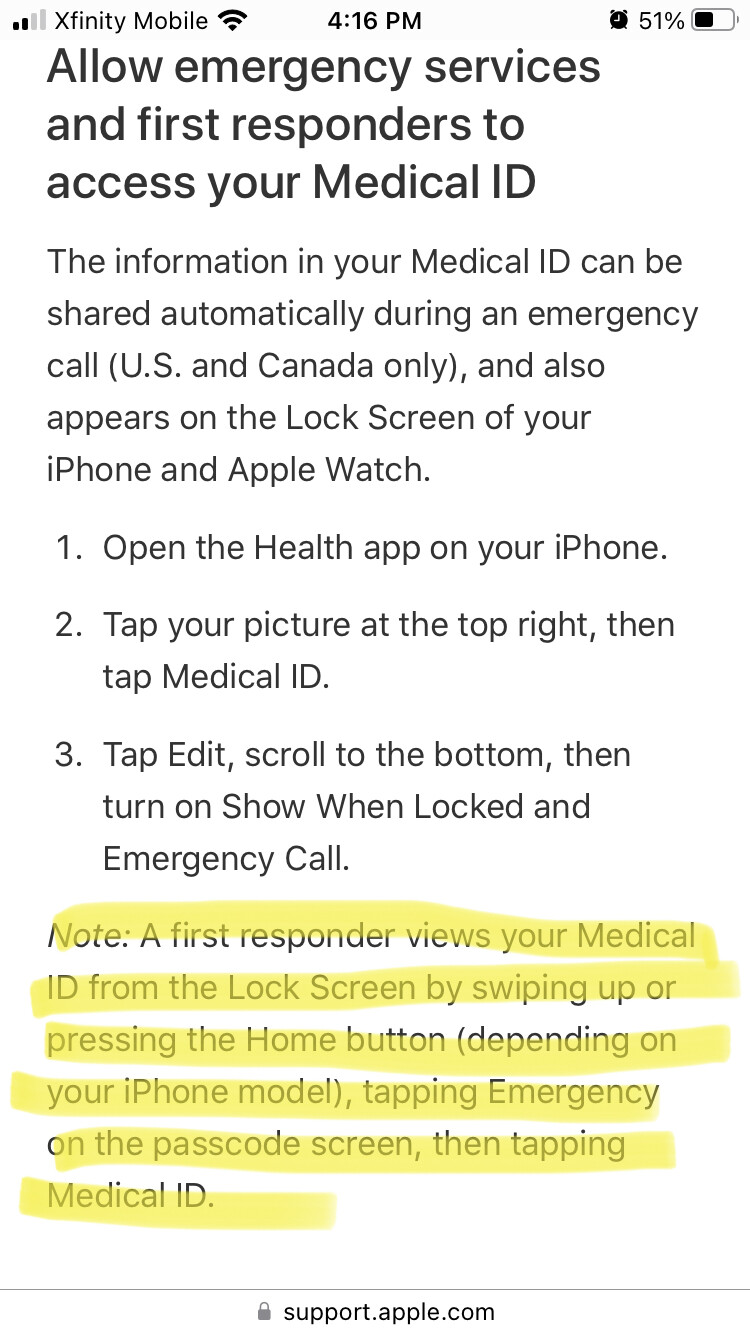 Xfinity Mobile 4:16 PM 51%

Allow emergency services and first responders to access your Medical ID

The information in your Medical ID can be shared automatically during an emergency call (U.S. and Canada only), and also appears on the Lock Screen of your iPhone and Apple Watch.

1. Open the Health app on your iPhone.

2. Tap your picture at the top right, then tap Medical ID.

3. Tap Edit, scroll to the bottom, then turn on Show When Locked and Emergency Call.

Note: A first responder views your Medical ID from the Lock Screen by swiping up or pressing the Home button (depending on your iPhone model), tapping Emergency on the passcode screen, then tapping Medical ID.

support.apple.com