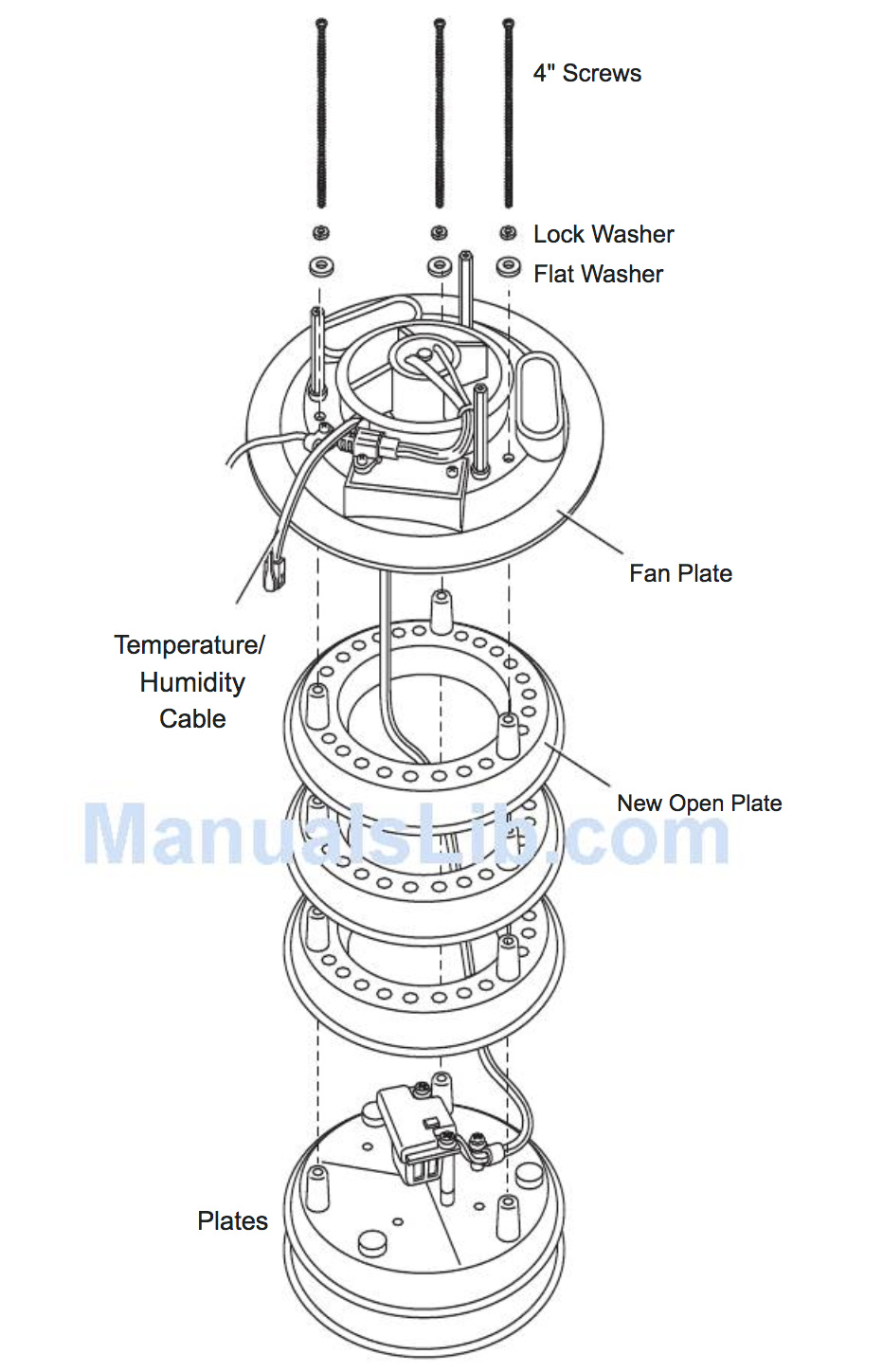 4" Screws

Lock Washer

Flat Washer

Fan Plate

Temperature/ Humidity Cable

New Open Plate

ManualsLib.com

Plates